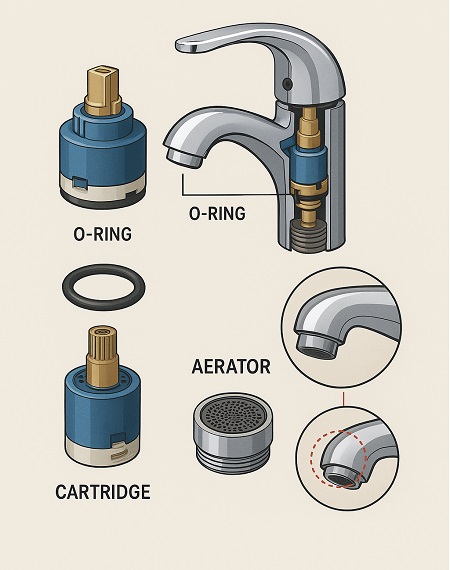 O-RING

O-RING

AERATOR

CARTRIDGE